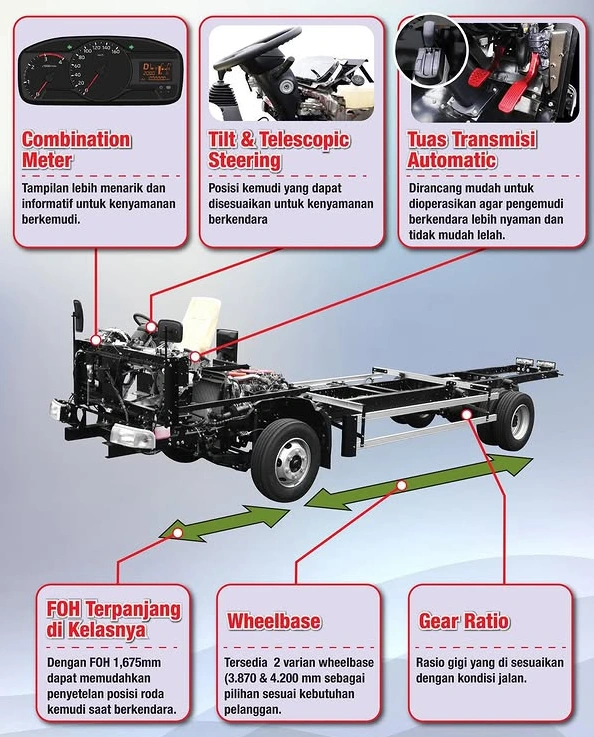 Combination Meter

Tampilan lebih menarik dan informatif untuk kenyamanan berkemudi.

Tilt & Telescopic Steering

Posisi kemudi yang dapat disesuaikan untuk kenyamanan berkendara

Tuas Transmisi Automatic

Dirancang mudah untuk dioperasikan agar pengemudi berkendara lebih nyaman dan tidak mudah lelah.

FOH Terpanjang di Kelasnya

Dengan FOH 1,675mm dapat memudahkan penyetelan posisi roda kemudi saat berkendara.

Wheelbase

Tersedia 2 varian wheelbase (3.870 & 4.200 mm sebagai pilihan sesuai kebutuhan pelanggan.

Gear Ratio

Rasio gigi yang di sesuaikan dengan kondisi jalan.